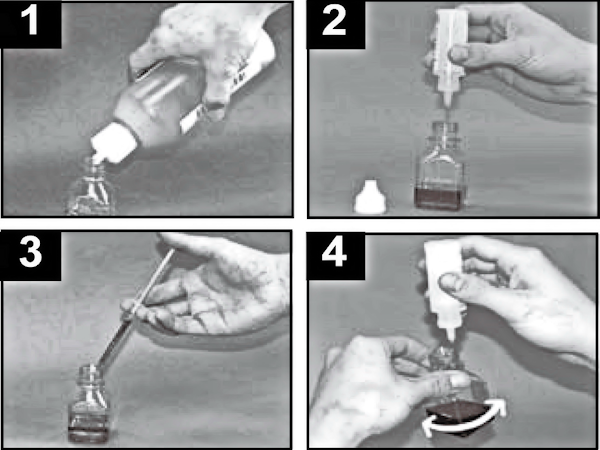 1

2

3

4